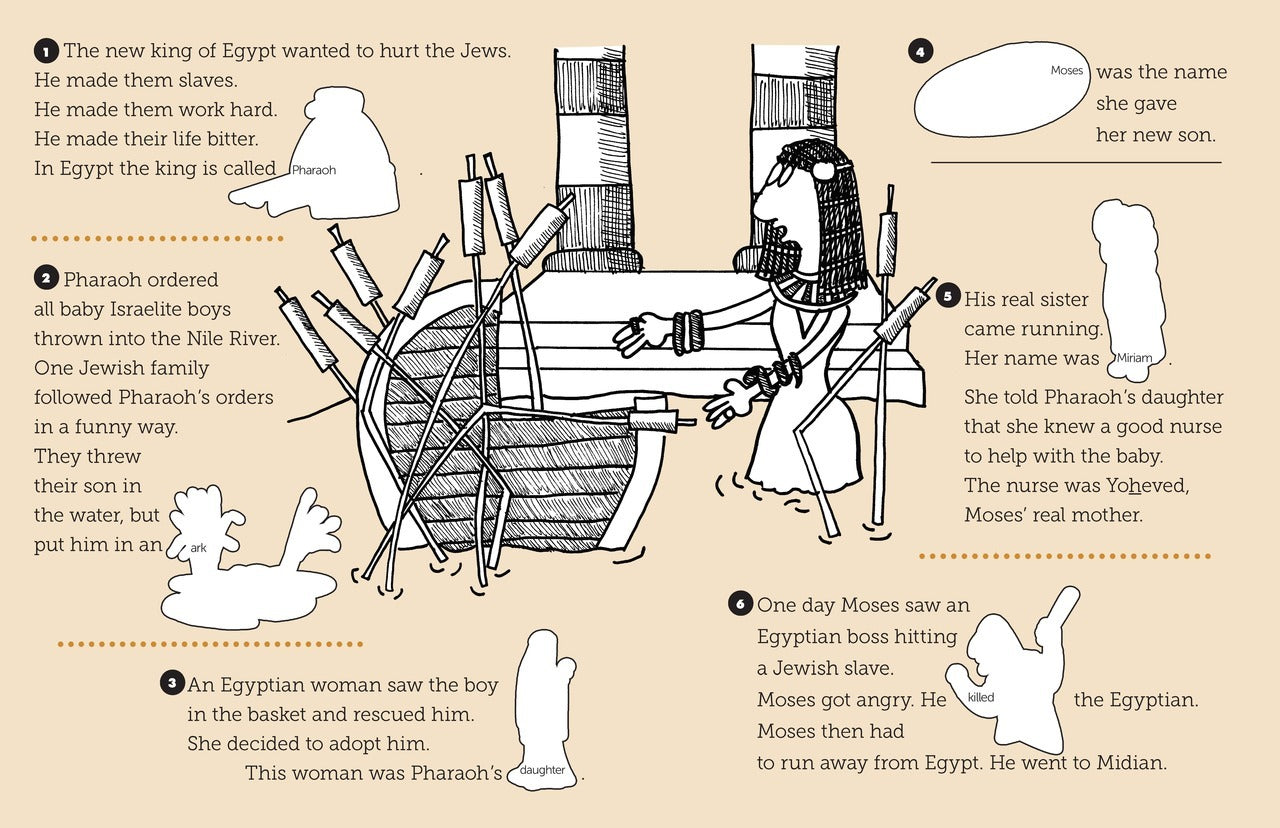 1 The new king of Egypt wanted to hurt the Jews.
He made them slaves.
He made them work hard.
He made their life bitter.
In Egypt the king is called Pharaoh .

2 Pharaoh ordered all baby Israelite boys thrown into the Nile River. One Jewish family followed Pharaoh's orders in a funny way. They threw their son in the water, but put him in an ark

3 An Egyptian woman saw the boy in the basket and rescued him. She decided to adopt him. This woman was Pharaoh's daughter .

4 Moses was the name she gave her new son.

5 His real sister came running. Her name was Miriam .

She told Pharaoh's daughter that she knew a good nurse to help with the baby. The nurse was Yoheved, Moses' real mother.

6 One day Moses saw an Egyptian boss hitting a Jewish slave. Moses got angry. He killed the Egyptian. Moses then had to run away from Egypt. He went to Midian.