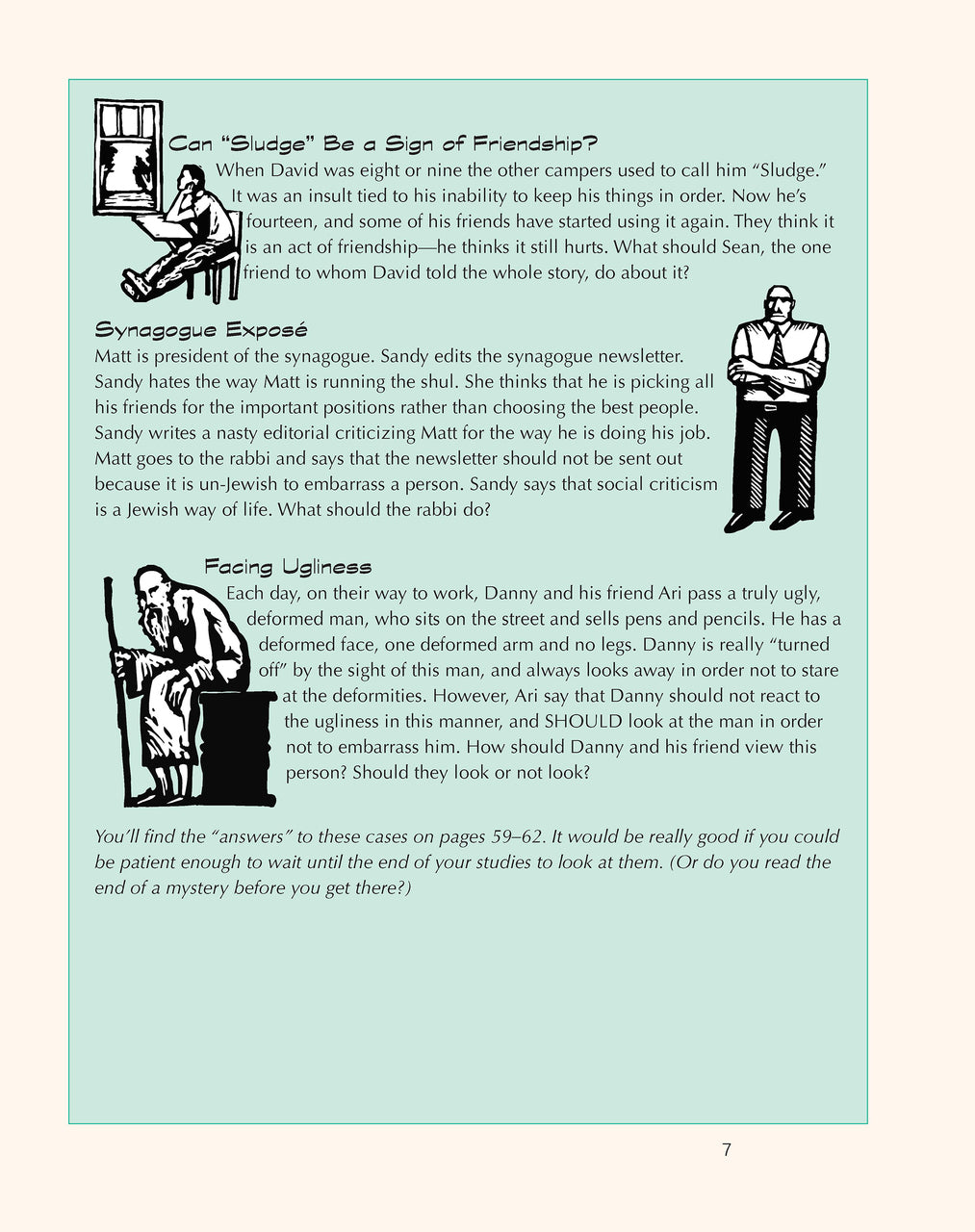 Can "Sludge" Be a Sign of Friendship?
When David was eight or nine the other campers used to call him "Sludge." It was an insult tied to his inability to keep his things in order. Now he's fourteen, and some of his friends have started using it again. They think it is an act of friendship—he thinks it still hurts. What should Sean, the one friend to whom David told the whole story, do about it?

Synagogue Exposé
Matt is president of the synagogue. Sandy edits the synagogue newsletter. Sandy hates the way Matt is running the shul. She thinks that he is picking all his friends for the important positions rather than choosing the best people. Sandy writes a nasty editorial criticizing Matt for the way he is doing his job. Matt goes to the rabbi and says that the newsletter should not be sent out because it is un-Jewish to embarrass a person. Sandy says that social criticism is a Jewish way of life. What should the rabbi do?

Facing Ugliness
Each day, on their way to work, Danny and his friend Ari pass a truly ugly, deformed man, who sits on the street and sells pens and pencils. He has a deformed face, one deformed arm and no legs. Danny is really "turned off" by the sight of this man, and always looks away in order not to stare at the deformities. However, Ari say that Danny should not react to the ugliness in this manner, and SHOULD look at the man in order not to embarrass him. How should Danny and his friend view this person? Should they look or not look?

You'll find the "answers" to these cases on pages 59–62. It would be really good if you could be patient enough to wait until the end of your studies to look at them. (Or do you read the end of a mystery before you get there?)

7