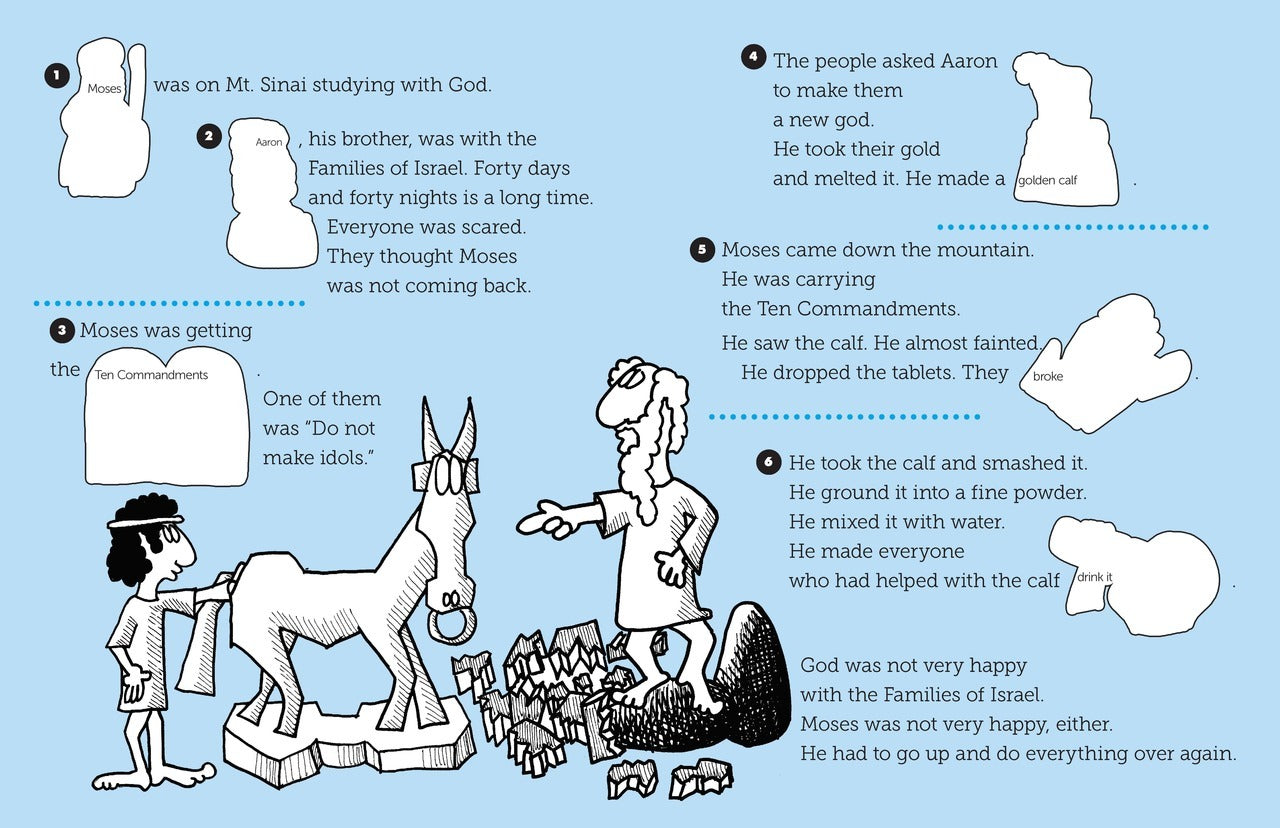 1 Moses was on Mt. Sinai studying with God.

2 Aaron, his brother, was with the Families of Israel. Forty days and forty nights is a long time. Everyone was scared. They thought Moses was not coming back.

3 Moses was getting the Ten Commandments. One of them was "Do not make idols."

4 The people asked Aaron to make them a new god. He took their gold and melted it. He made a golden calf.

5 Moses came down the mountain. He was carrying the Ten Commandments. He saw the calf. He almost fainted. He dropped the tablets. They broke.

6 He took the calf and smashed it. He ground it into a fine powder. He mixed it with water. He made everyone who had helped with the calf drink it.

God was not very happy with the Families of Israel. Moses was not very happy, either. He had to go up and do everything over again.