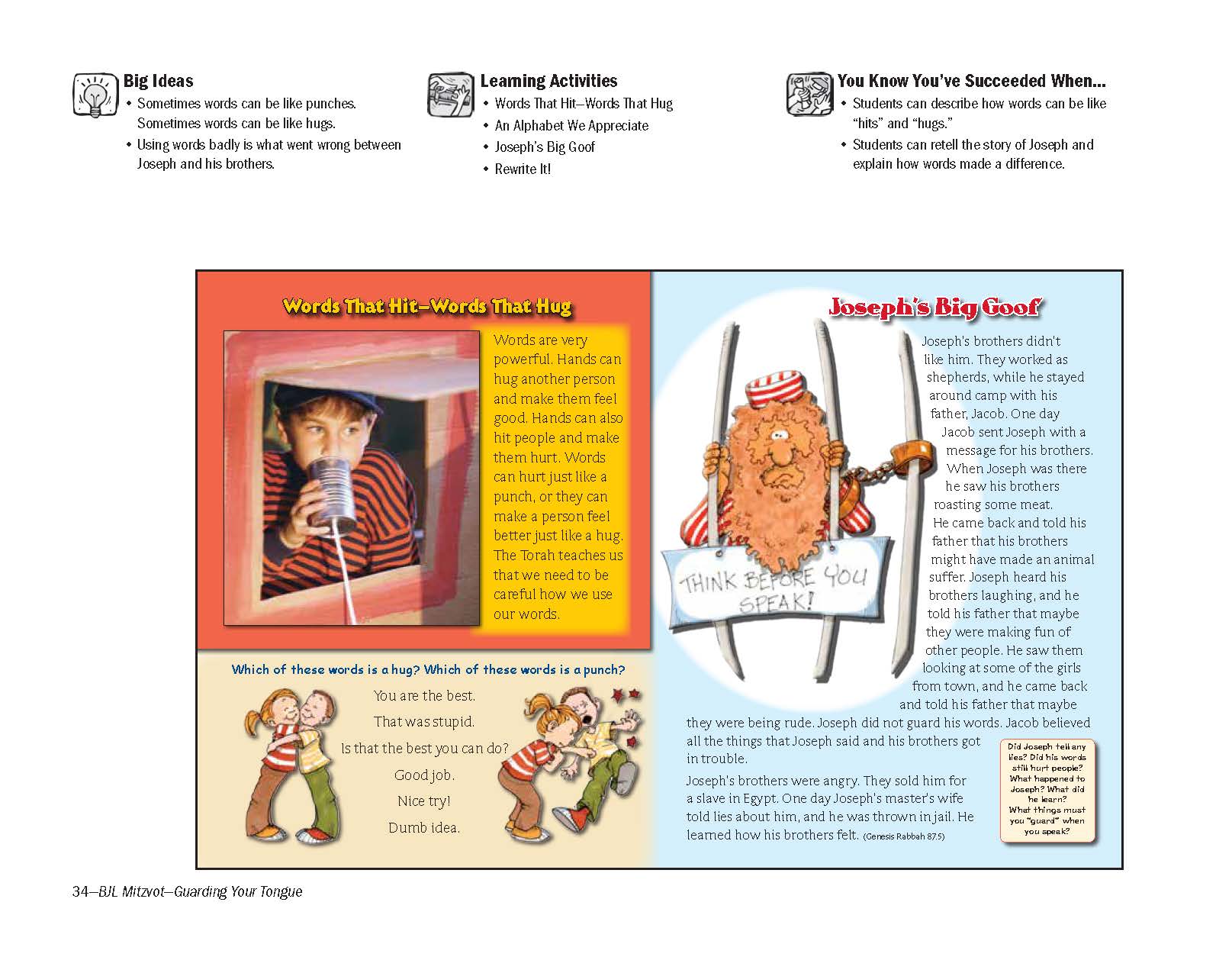 Big Ideas
• Sometimes words can be like punches. Sometimes words can be like hugs.
• Using words badly is what went wrong between Joseph and his brothers.

Learning Activities
• Words That Hit—Words That Hug
• An Alphabet We Appreciate
• Joseph's Big Goof
• Rewrite It!

You Know You've Succeeded When...
• Students can describe how words can be like "hits" and "hugs."
• Students can retell the story of Joseph and explain how words made a difference.

Words That Hit—Words That Hug

Words are very powerful. Hands can hug another person and make them feel good. Hands can also hit people and make them hurt. Words can hurt just like a punch, or they can make a person feel better just like a hug. The Torah teaches us that we need to be careful how we use our words.

Which of these words is a hug? Which of these words is a punch?

You are the best.
That was stupid.
Is that the best you can do?
Good job.
Nice try!
Dumb idea.

Joseph's Big Goof

THINK BEFORE YOU SPEAK!

Joseph's brothers didn't like him. They worked as shepherds, while he stayed around camp with his father, Jacob. One day Jacob sent Joseph with a message for his brothers. When Joseph was there he saw his brothers roasting some meat. He came back and told his father that his brothers might have made an animal suffer. Joseph heard his brothers laughing, and he told his father that maybe they were making fun of other people. He saw them looking at some of the girls from town, and he came back and told his father that maybe they were being rude. Joseph did not guard his words. Jacob believed all the things that Joseph said and his brothers got in trouble.

Joseph's brothers were angry. They sold him for a slave in Egypt. One day Joseph's master's wife told lies about him, and he was thrown in jail. He learned how his brothers felt. (Genesis Rabbah 87.5)

Did Joseph tell any lies? Did his words still hurt people? What happened to Joseph? What did he learn? What things must you "guard" when you speak?

34—BJL Mitzvot—Guarding Your Tongue