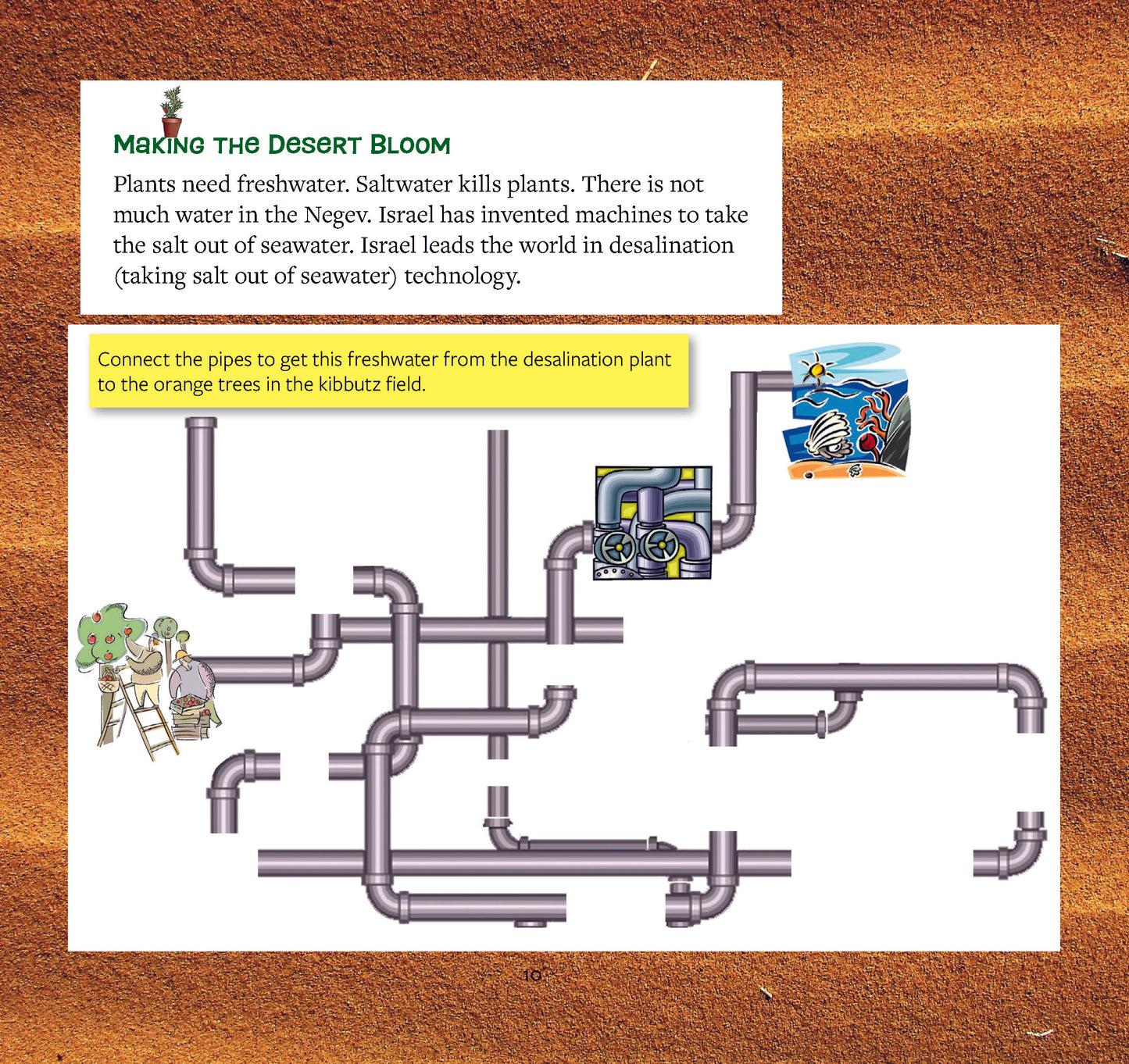 Making the Desert Bloom

Plants need freshwater. Saltwater kills plants. There is not much water in the Negev. Israel has invented machines to take the salt out of seawater. Israel leads the world in desalination (taking salt out of seawater) technology.

Connect the pipes to get this freshwater from the desalination plant to the orange trees in the kibbutz field.

10