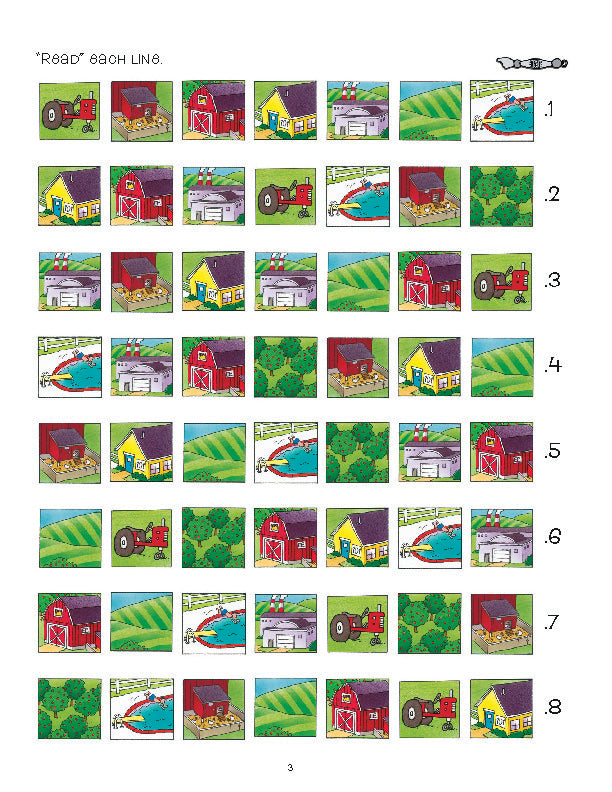 "Read" each line.

.1

.2

.3

.4

.5

.6

.7

.8

3