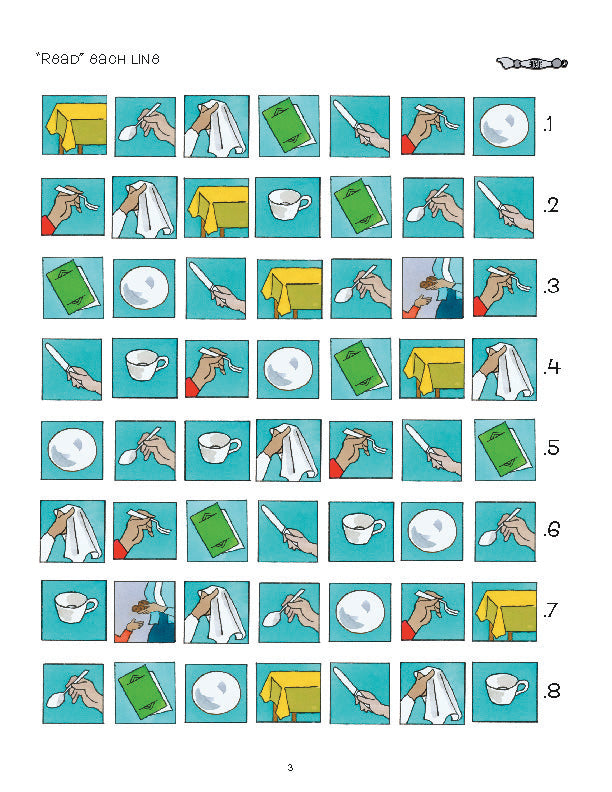 "Read" each line

.1

.2

.3

.4

.5

.6

.7

.8

3