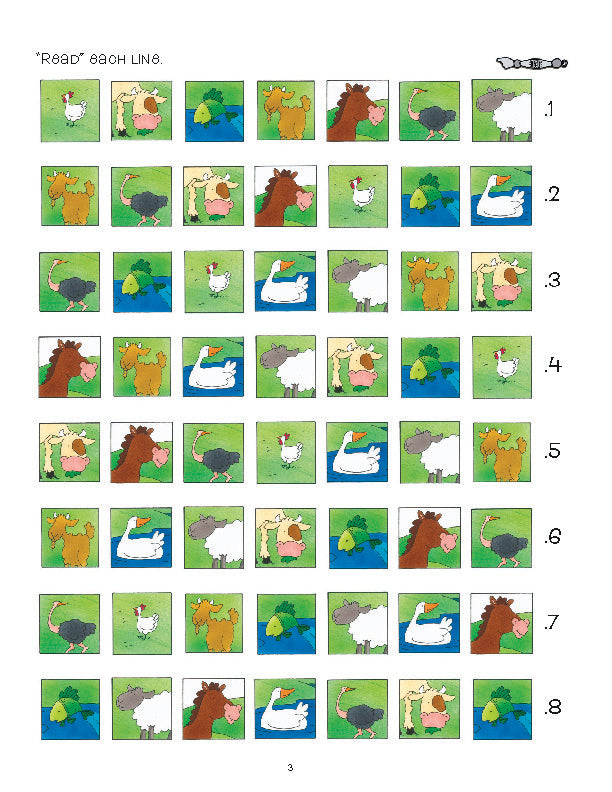 "Read" each line.

.1

.2

.3

.4

.5

.6

.7

.8

3