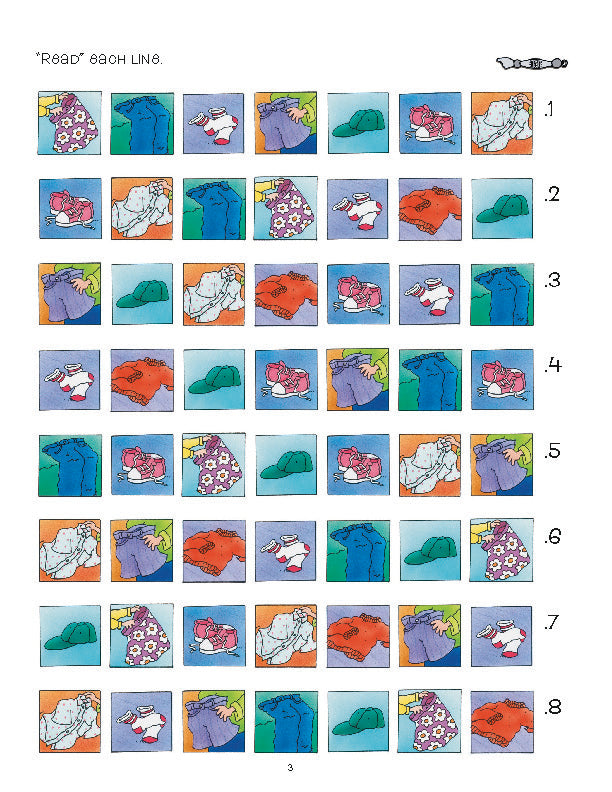 "Read" each line.

.1

.2

.3

.4

.5

.6

.7

.8

3