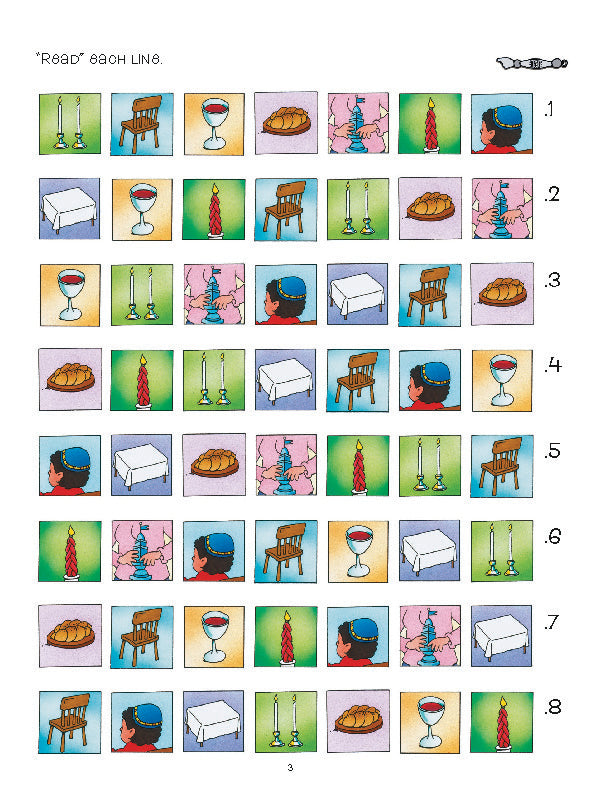 "Read" each line.

.1

.2

.3

.4

.5

.6

.7

.8

3