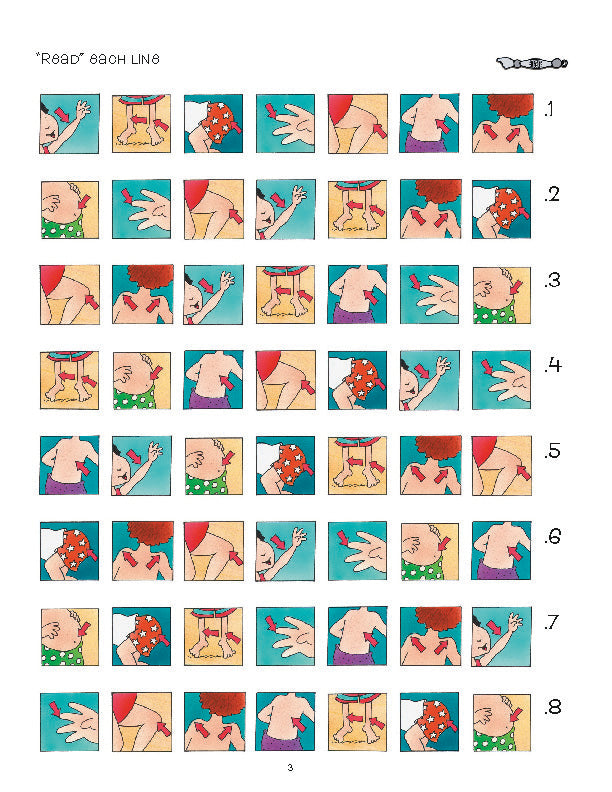 "Read" each line

.1

.2

.3

.4

.5

.6

.7

.8

3