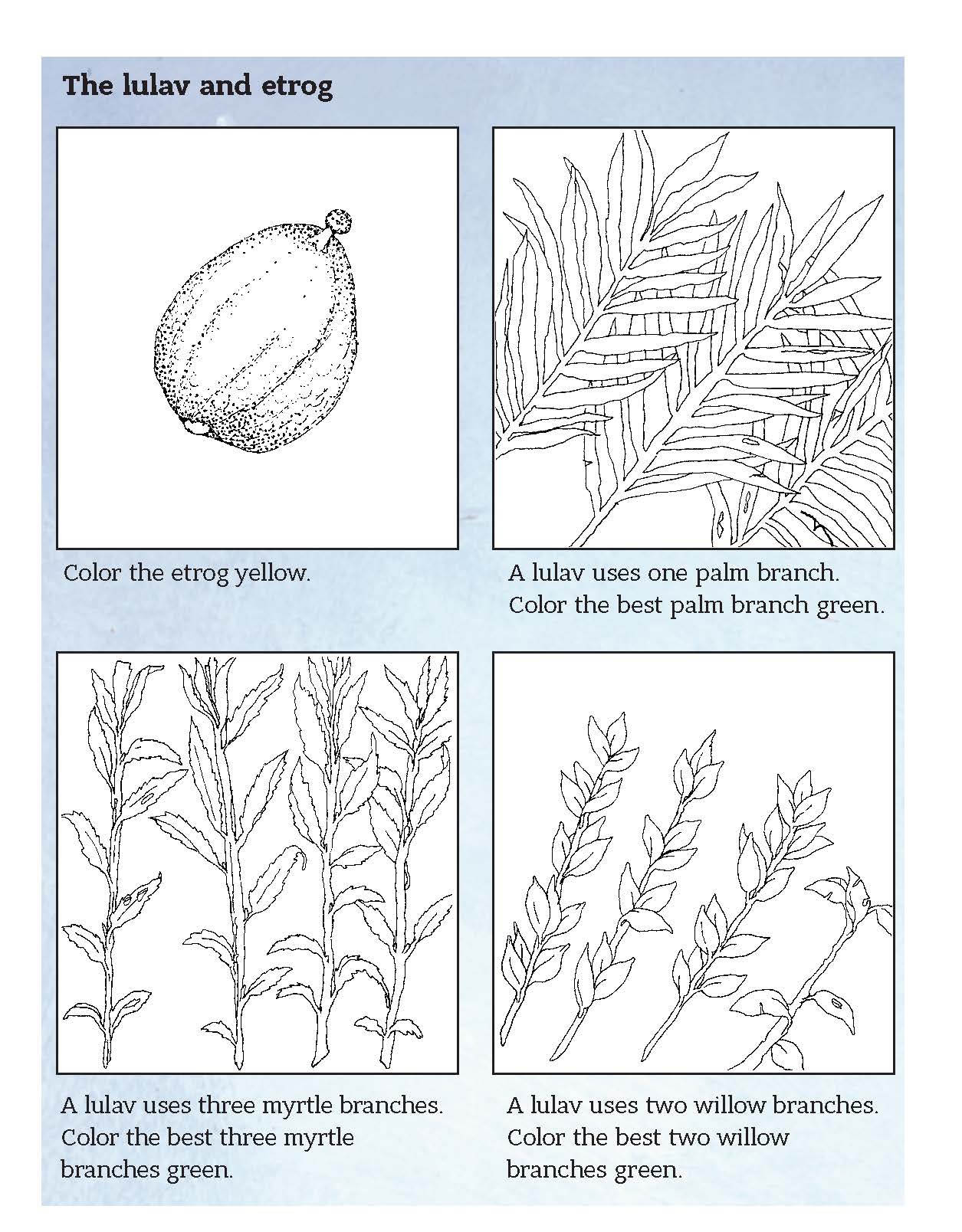 The lulav and etrog

Color the etrog yellow.

A lulav uses one palm branch. Color the best palm branch green.

A lulav uses three myrtle branches. Color the best three myrtle branches green.

A lulav uses two willow branches. Color the best two willow branches green.